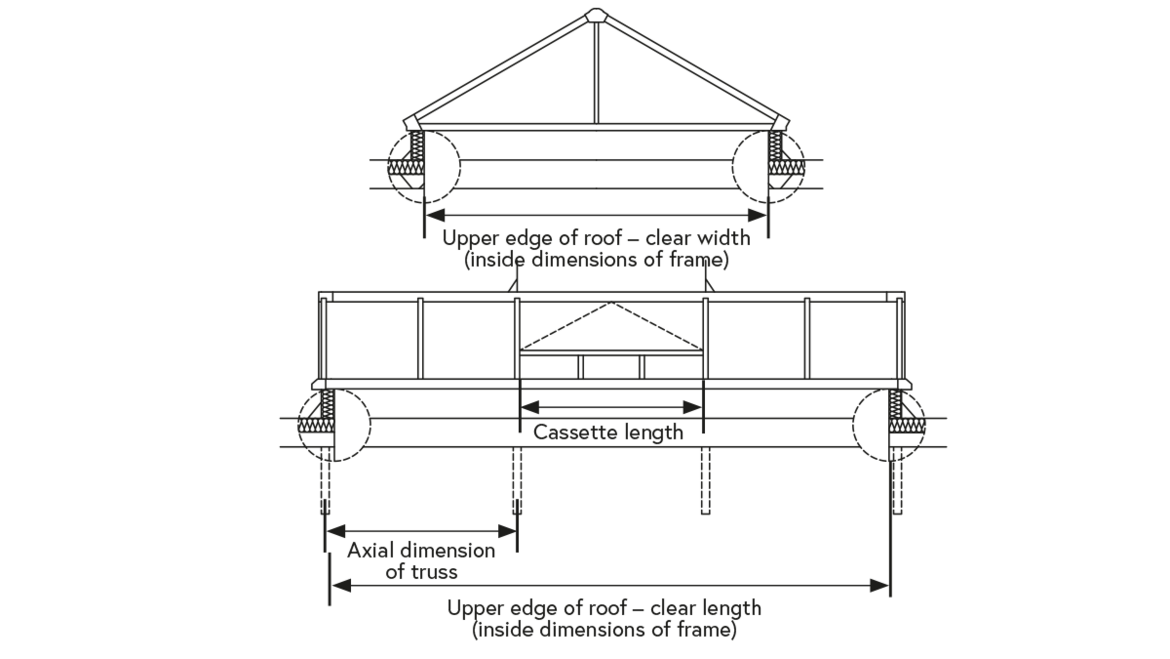 Upper edge of roof – clear width
(inside dimensions of frame)

Cassette length

Axial dimension
of truss

Upper edge of roof – clear length
(inside dimensions of frame)